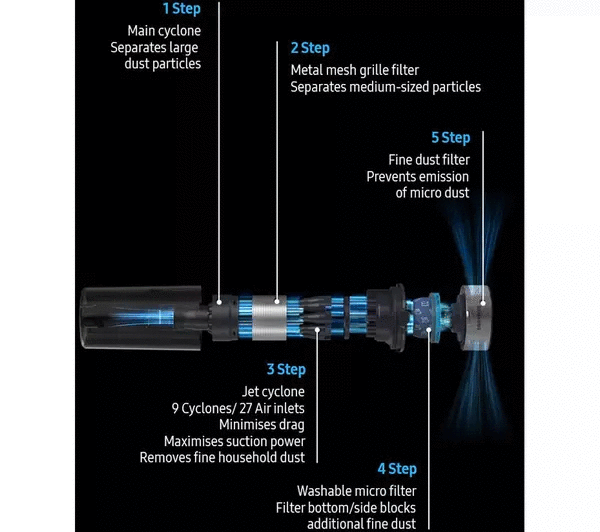 1 Step
Main cyclone
Separates large
dust particles

2 Step
Metal mesh grille filter
Separates medium-sized particles

5 Step
Fine dust filter
Prevents emission
of micro dust

3 Step
Jet cyclone
9 Cyclones/ 27 Air inlets
Minimises drag
Maximises suction power
Removes fine household dust

4 Step
Washable micro filter
Filter bottom/side blocks
additional fine dust